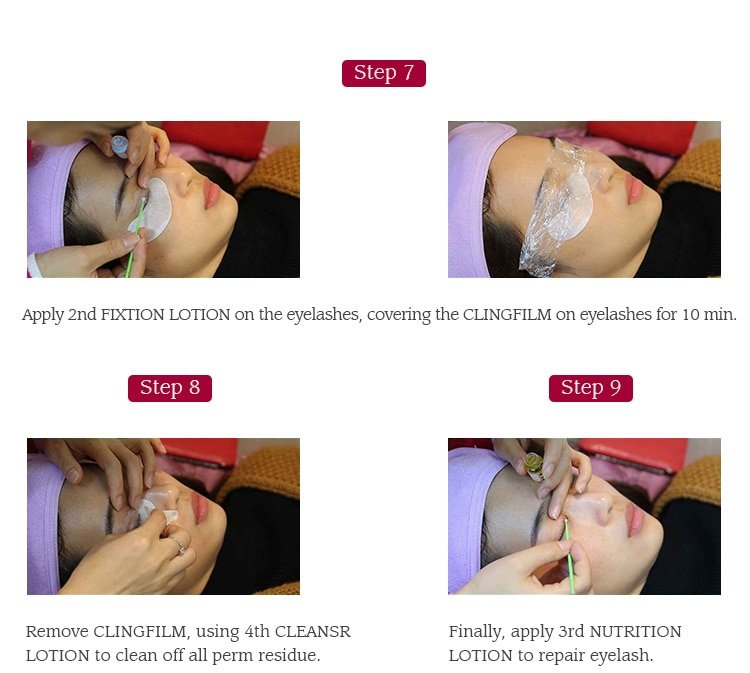 Step 7

Apply 2nd FIXTION LOTION on the eyelashes, covering the CLINGFILM on eyelashes for 10 min.

Step 8

Remove CLINGFILM, using 4th CLEANSR LOTION to clean off all perm residue.

Step 9

Finally, apply 3rd NUTRITION LOTION to repair eyelash.